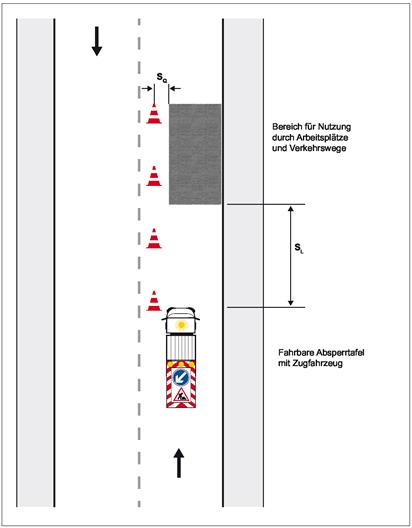 $S_Q$

Bereich für Nutzung durch Arbeitsplätze und Verkehrswege

$S_L$

Fahrbare Absperrtafel mit Zugfahrzeug